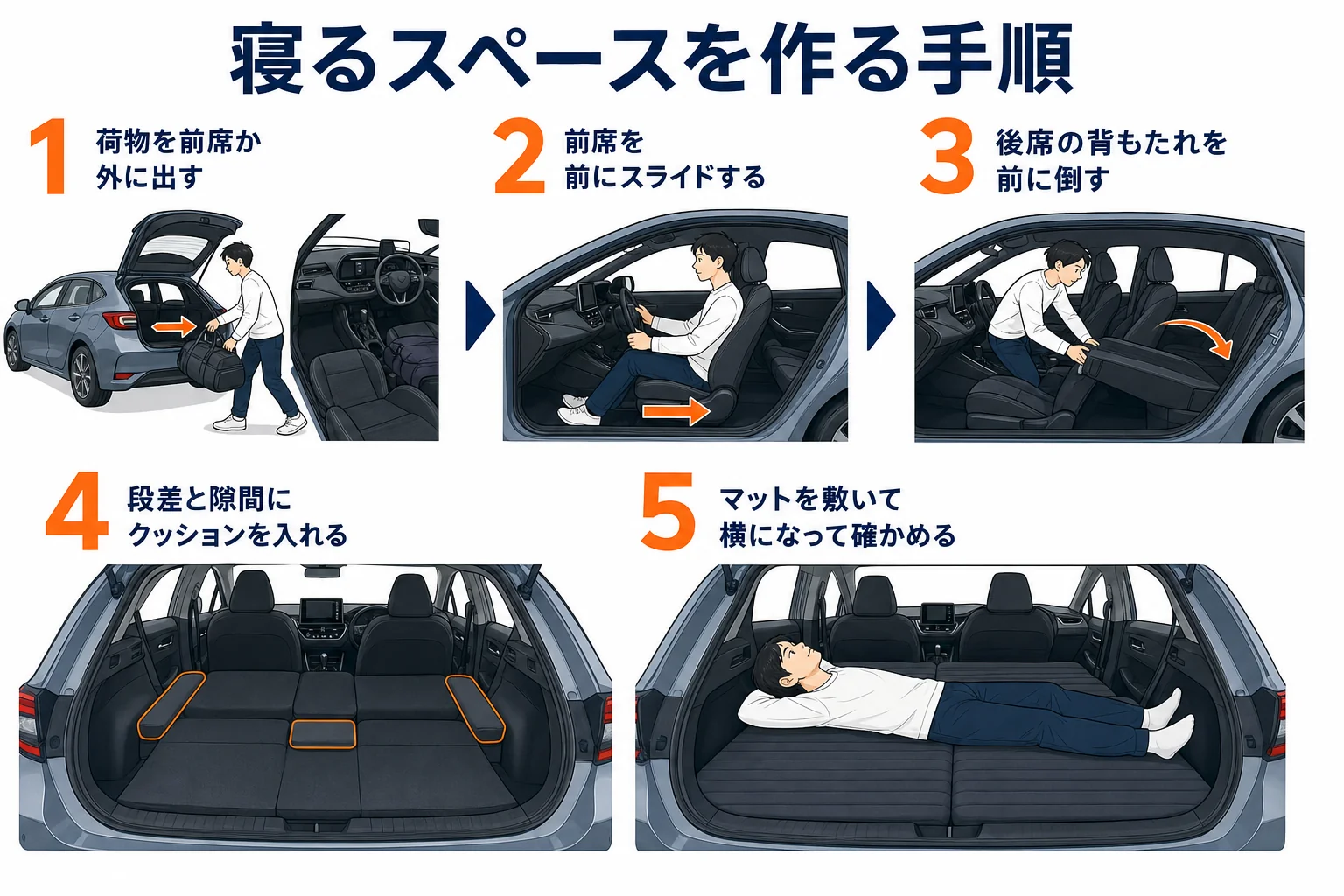 寝るスペースを作る手順

1 荷物を前席か外に出す

2 前席を前にスライドする

3 後席の背もたれを前に倒す

4 段差と隙間にクッションを入れる

5 マットを敷いて横になって確かめる