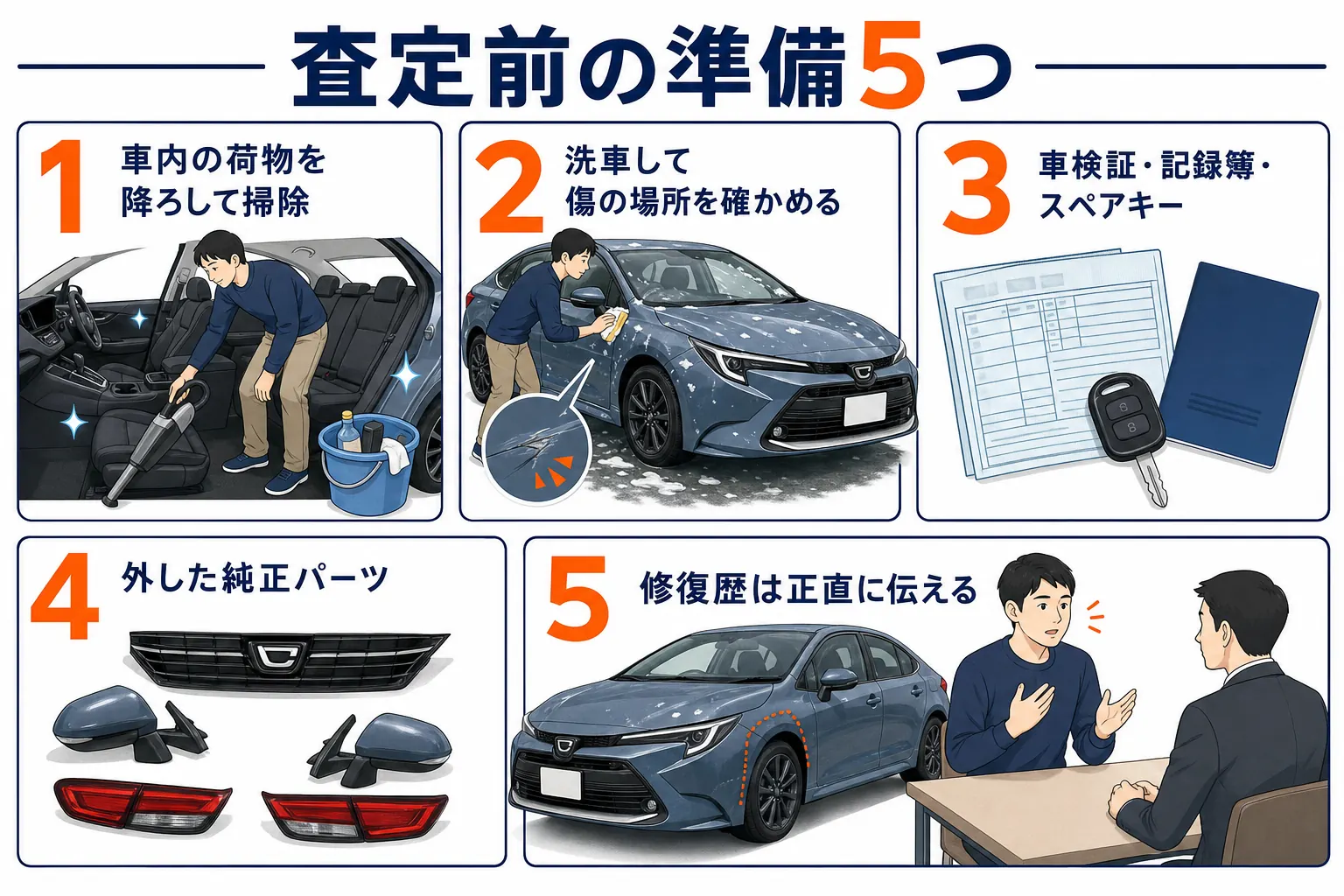 査定前の準備5つ

1 車内の荷物を降ろして掃除

2 洗車して傷の場所を確かめる

3 車検証・記録簿・スペアキー

4 外した純正パーツ

5 修復歴は正直に伝える