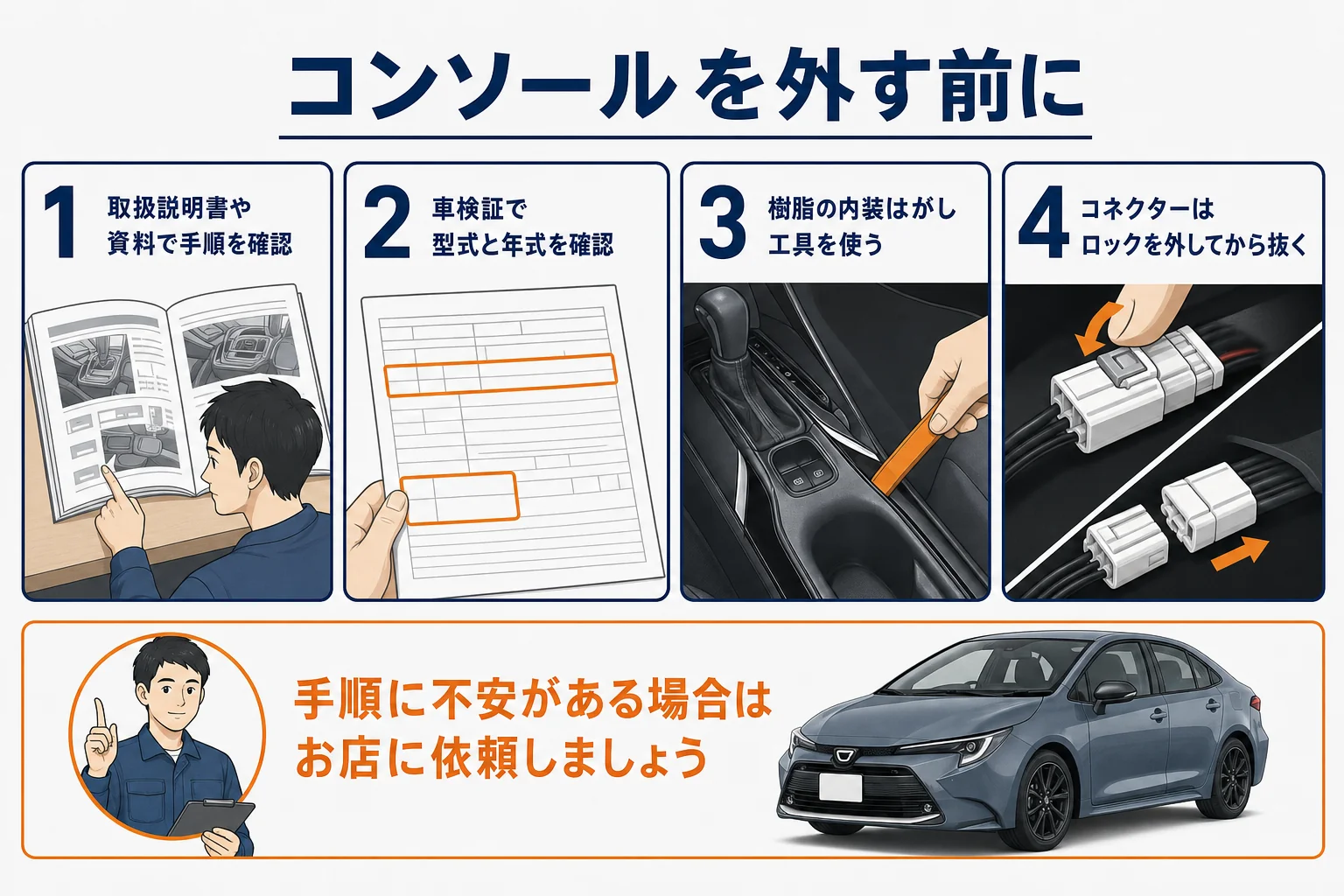 コンソールを外す前に

1 取扱説明書や資料で手順を確認

2 車検証で型式と年式を確認

3 樹脂の内装はがし工具を使う

4 コネクターはロックを外してから抜く

手順に不安がある場合はお店に依頼しましょう