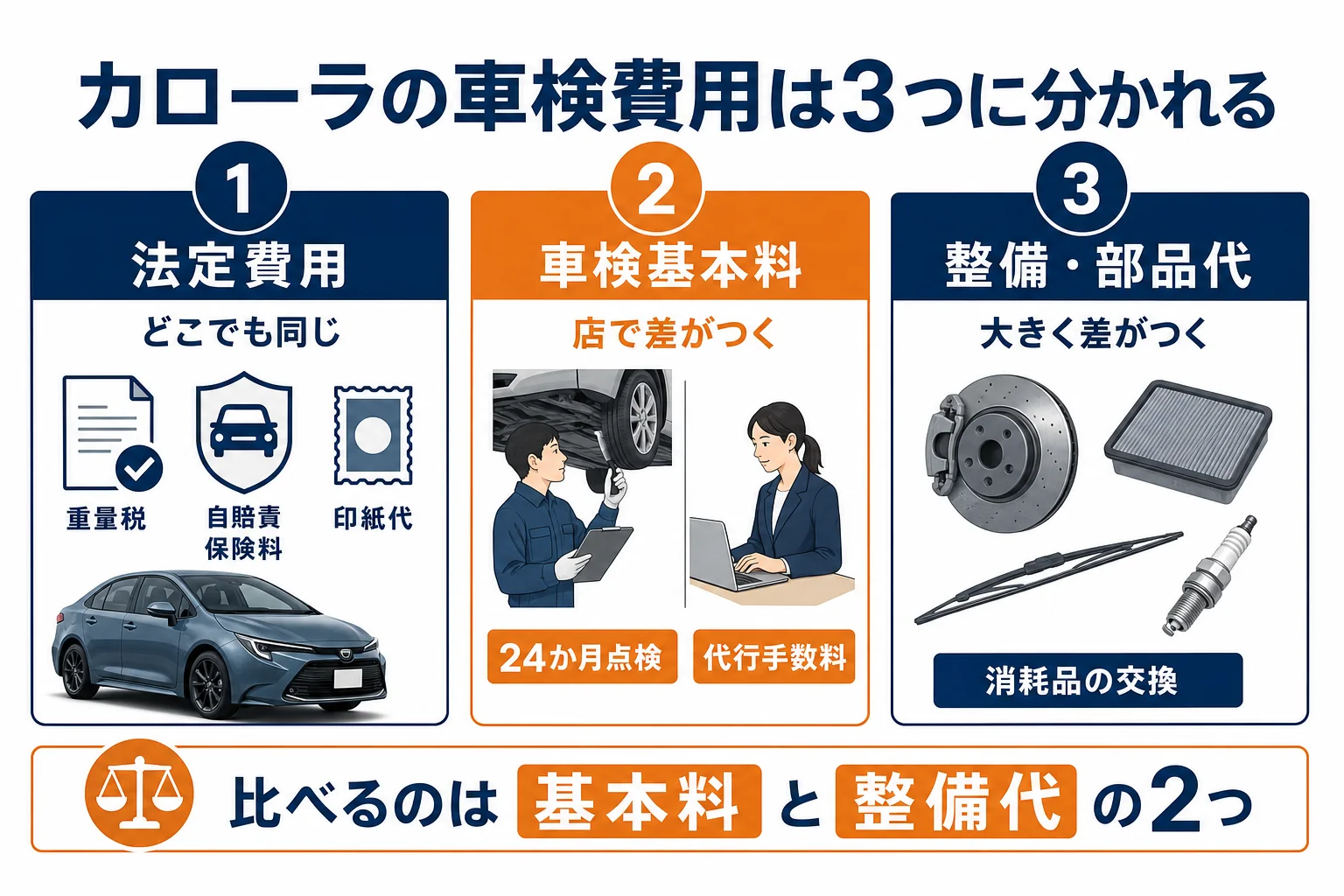 カローラの車検費用は3つに分かれる

1
法定費用
どこでも同じ
重量税
自賠責保険料
印紙代

2
車検基本料
店で差がつく
24か月点検
代行手数料

3
整備・部品代
大きく差がつく
消耗品の交換

比べるのは 基本料 と 整備代 の2つ