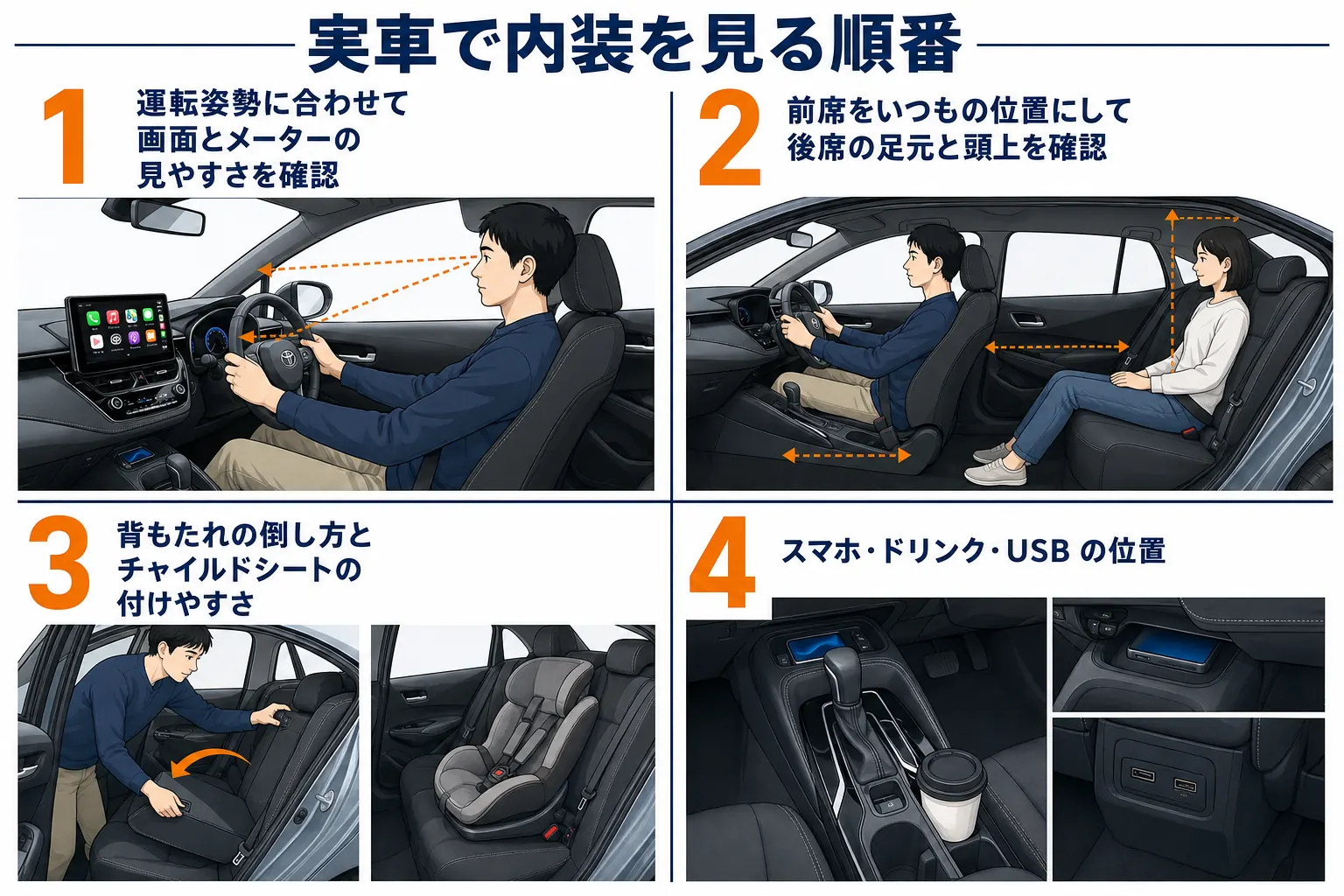 実車で内装を見る順番

1
運転姿勢に合わせて画面とメーターの見やすさを確認

2
前席をいつもの位置にして後席の足元と頭上を確認

3
背もたれの倒し方とチャイルドシートの付けやすさ

4
スマホ・ドリンク・USB の位置