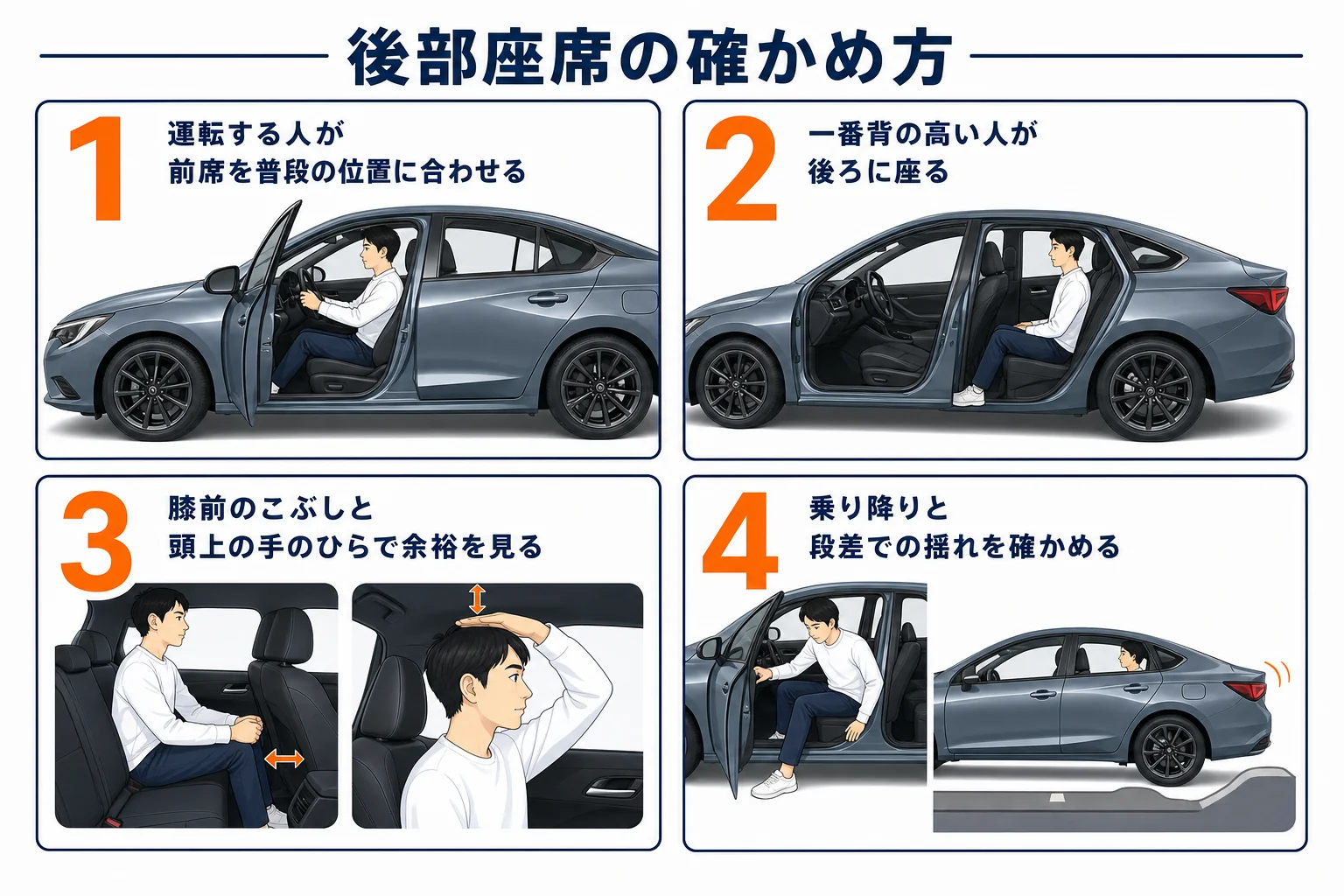 後部座席の確かめ方

1
運転する人が
前席を普段の位置に合わせる

2
一番背の高い人が
後ろに座る

3
膝前のこぶしと
頭上の手のひらで余裕を見る

4
乗り降りと
段差での揺れを確かめる