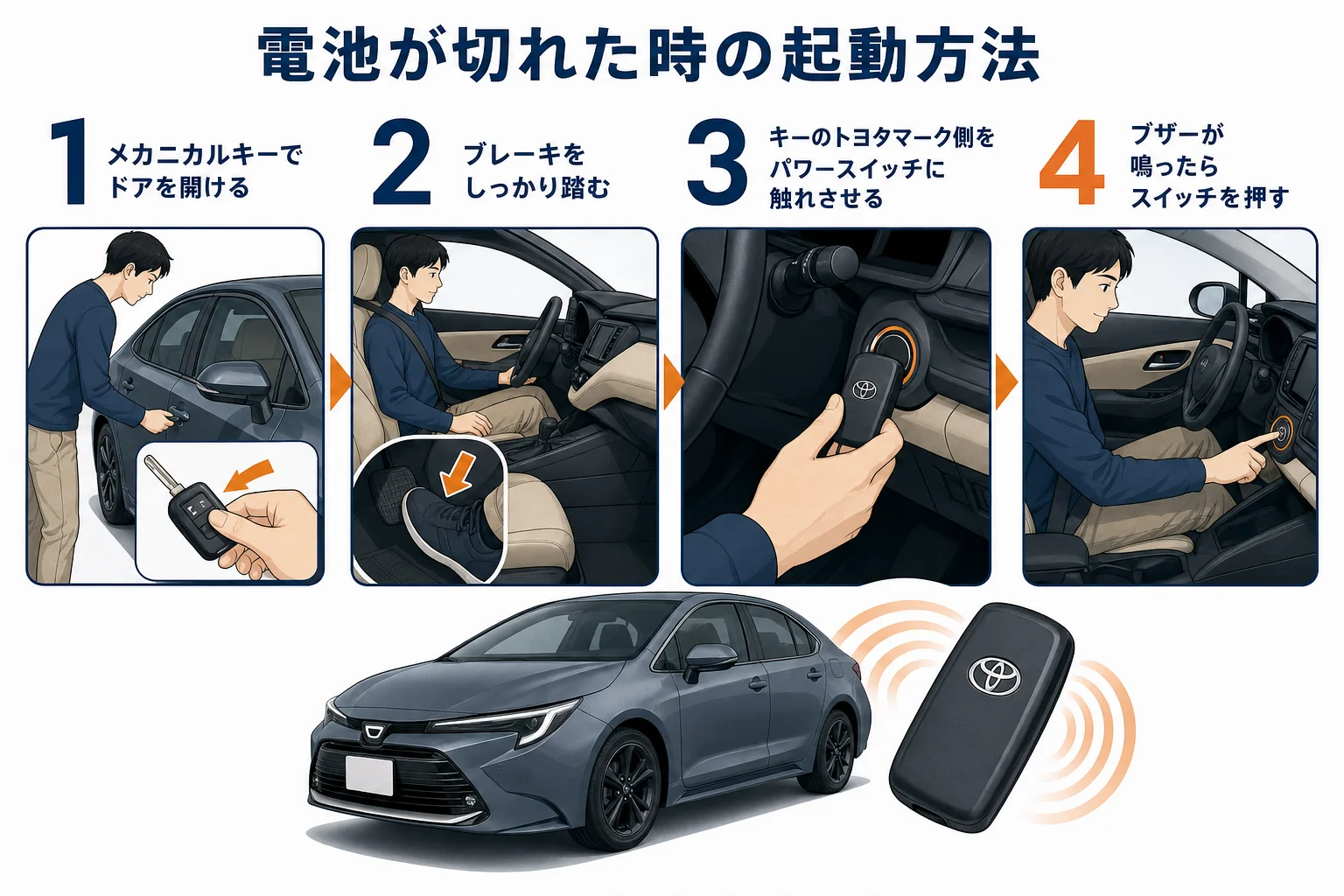 電池が切れた時の起動方法

1 メカニカルキーでドアを開ける

2 ブレーキをしっかり踏む

3 キーのトヨタマーク側をパワースイッチに触れさせる

4 ブザーが鳴ったらスイッチを押す