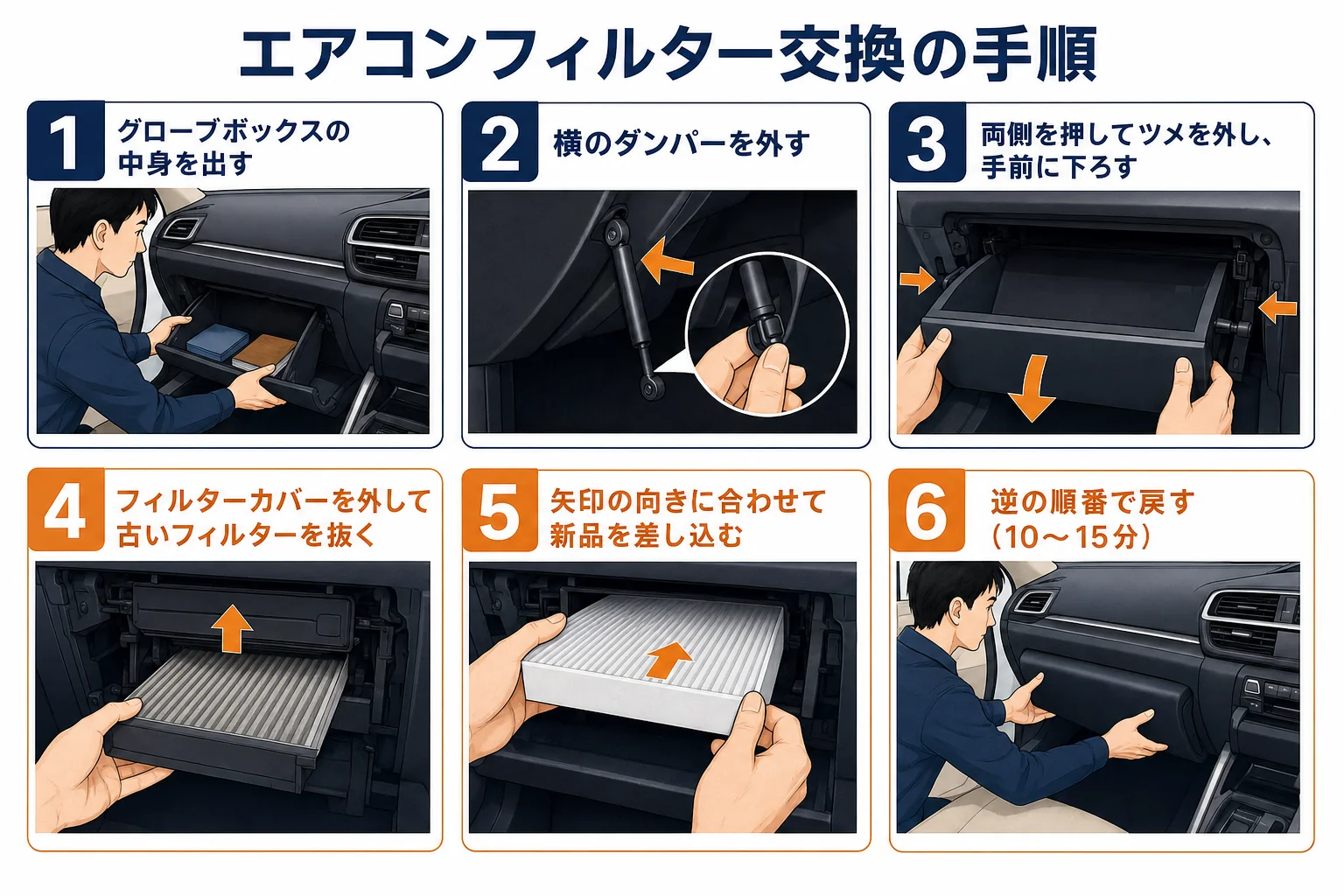 エアコンフィルター交換の手順

1
グローブボックスの中身を出す

2
横のダンパーを外す

3
両側を押してツメを外し、手前に下ろす

4
フィルターカバーを外して古いフィルターを抜く

5
矢印の向きに合わせて新品を差し込む

6
逆の順番で戻す（10～15分）