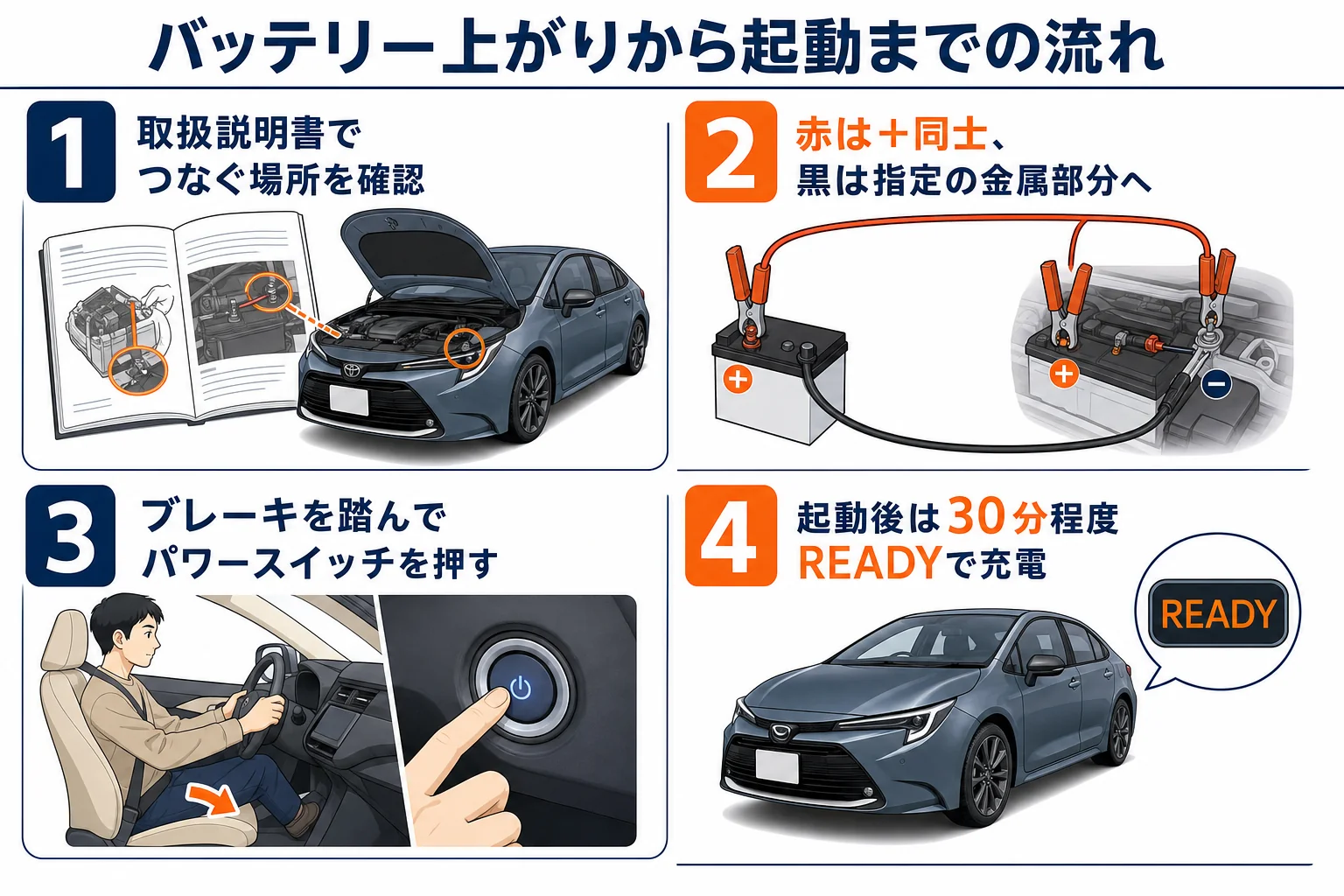 バッテリー上がりから起動までの流れ

1
取扱説明書で
つなぐ場所を確認

2
赤は＋同士、
黒は指定の金属部分へ

+

+

−

3
ブレーキを踏んで
パワースイッチを押す

4
起動後は30分程度
READYで充電

READY