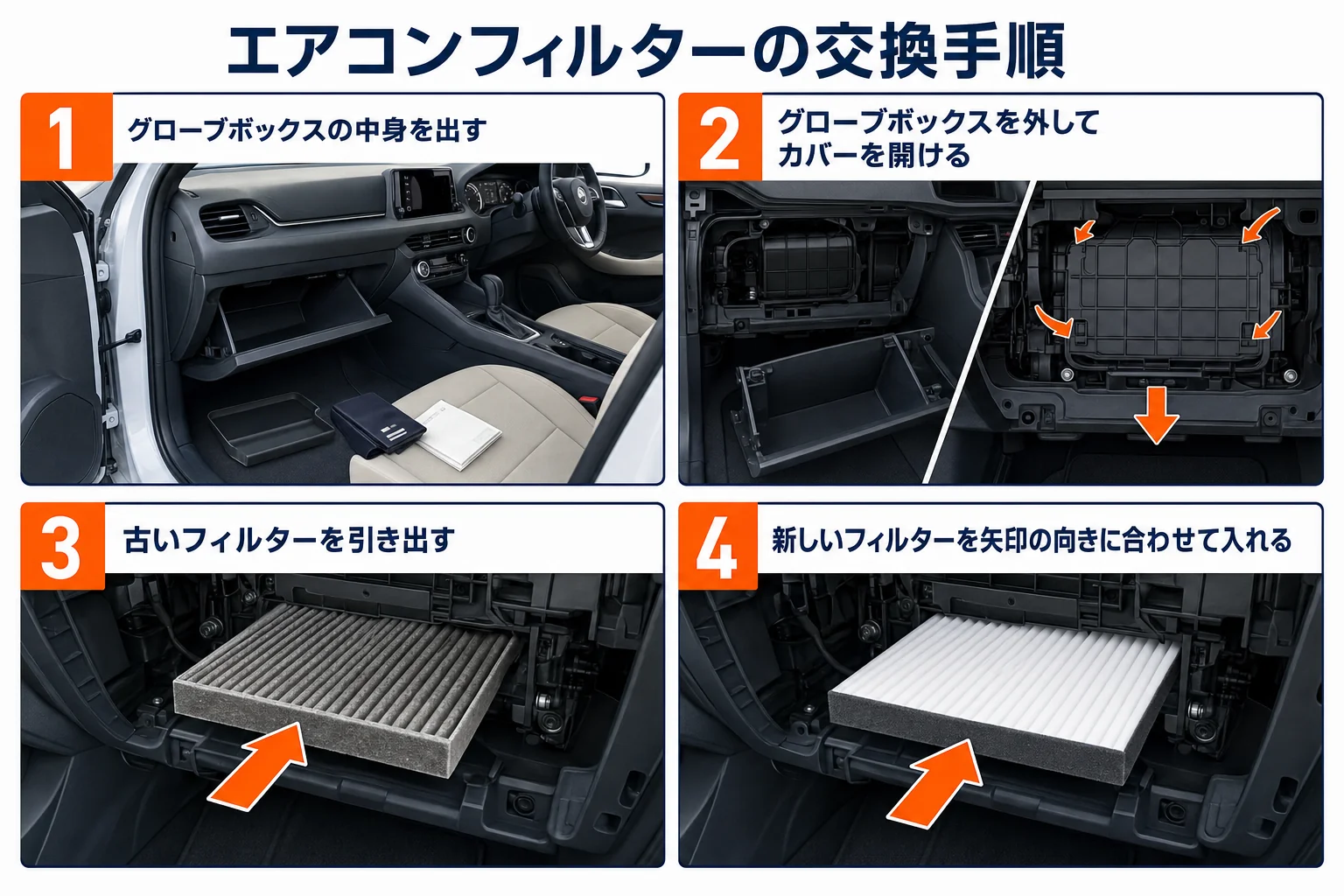 エアコンフィルターの交換手順

1 グローブボックスの中身を出す

2 グローブボックスを外して カバーを開ける

3 古いフィルターを引き出す

4 新しいフィルターを矢印の向きに合わせて入れる